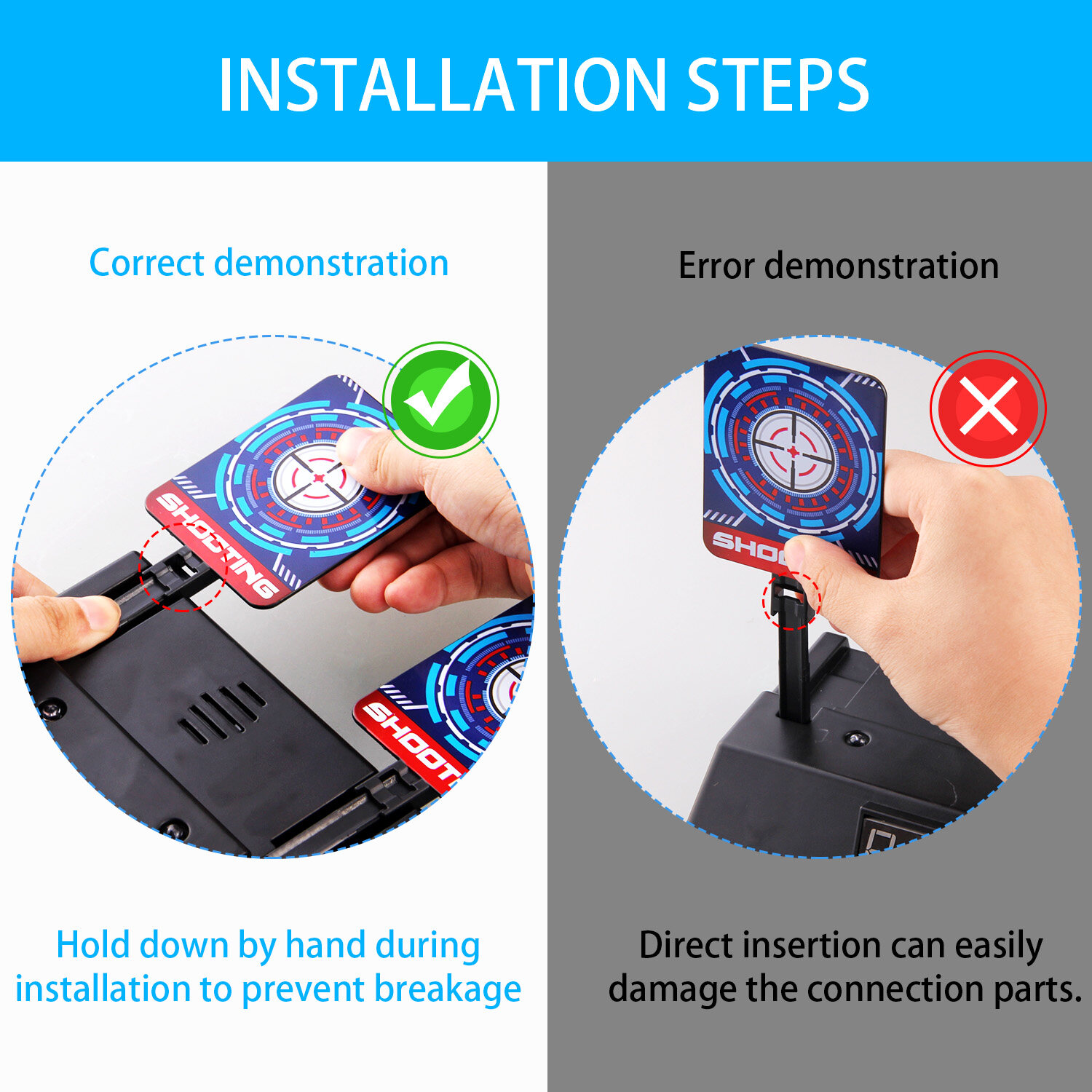 INSTALLATION STEPS

Correct demonstration

SHOOTING

SHOOT

Hold down by hand during installation to prevent breakage

Error demonstration

SHOO

Direct insertion can easily damage the connection parts.